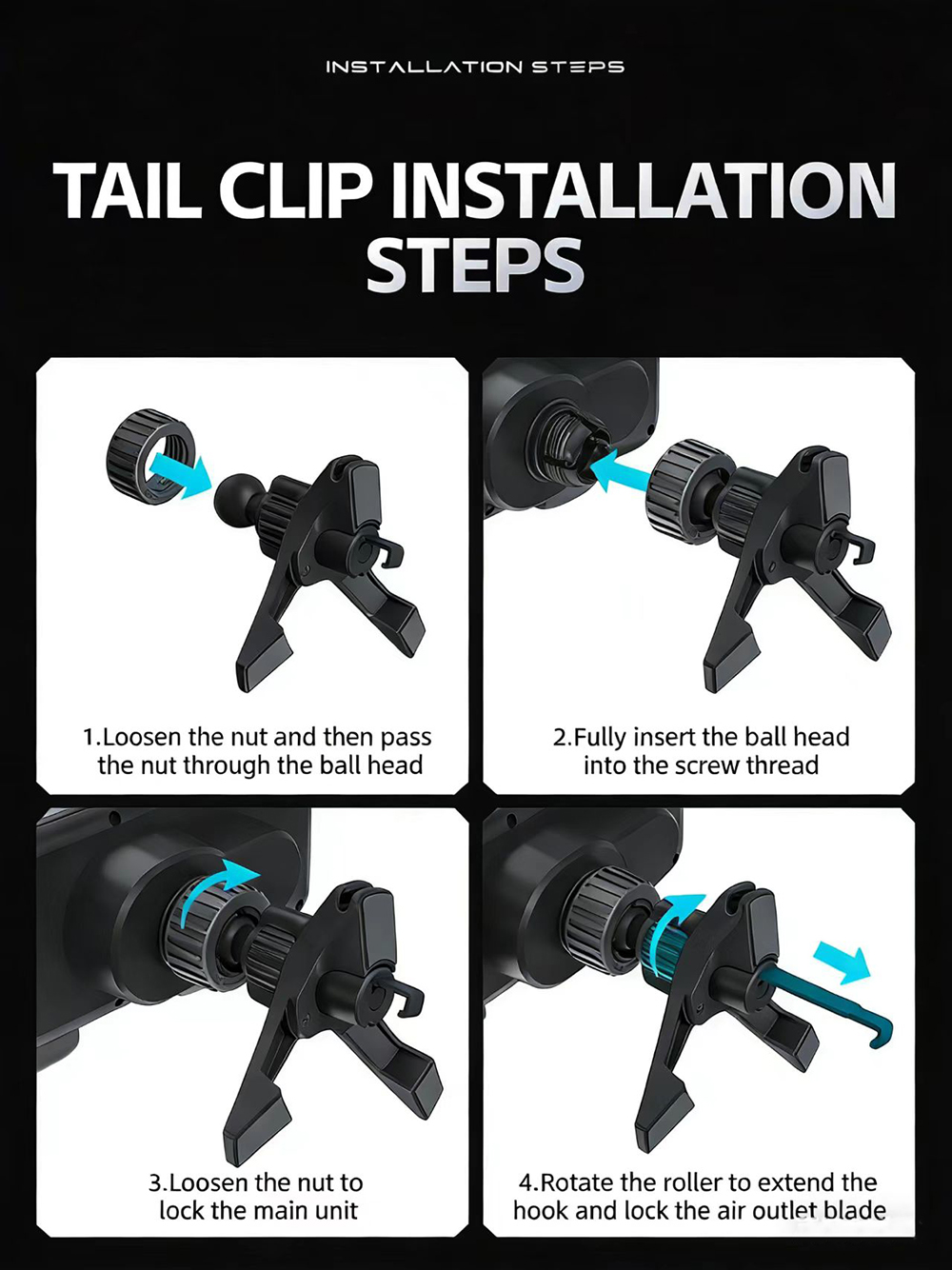 INSTALLATION STEPS

TAIL CLIP INSTALLATION STEPS

1.Loosen the nut and then pass the nut through the ball head

2.Fully insert the ball head into the screw thread

3.Loosen the nut to lock the main unit

4.Rotate the roller to extend the hook and lock the air outlet blade